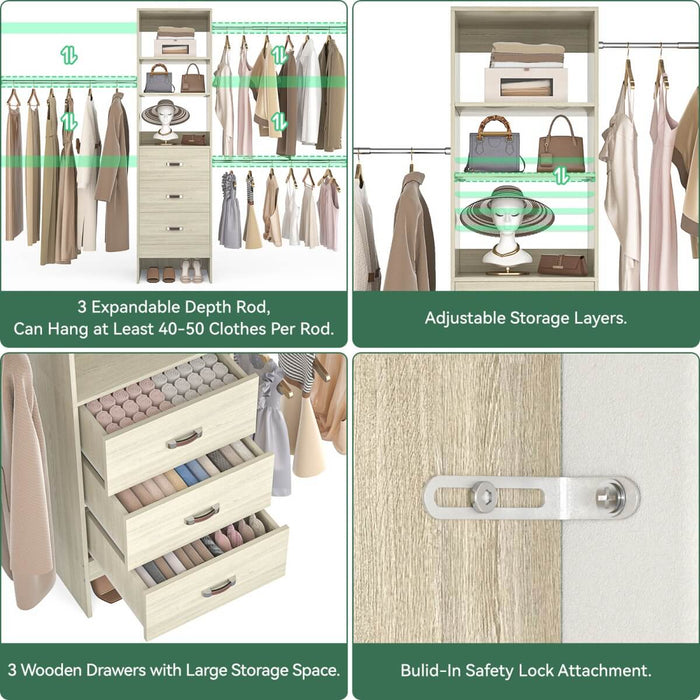 3 Expandable Depth Rod, Can Hang at Least 40-50 Clothes Per Rod.

Adjustable Storage Layers.

3 Wooden Drawers with Large Storage Space.

Bulid-In Safety Lock Attachment.