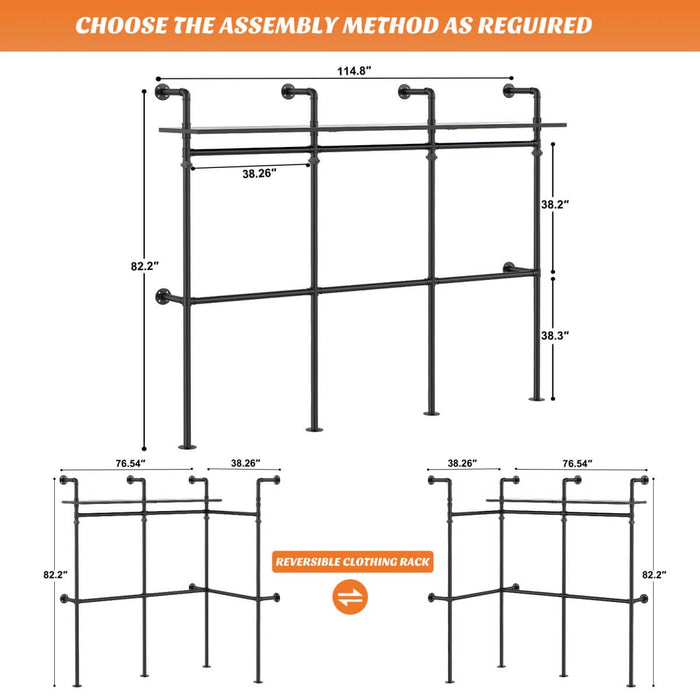 CHOOSE THE ASSEMBLY METHOD AS REGUIRED

114.8"

38.26"

38.2"

82.2"

38.3"

76.54"

38.26"

82.2"

REVERSIBLE CLOTHING RACK

38.26"

76.54"

82.2"