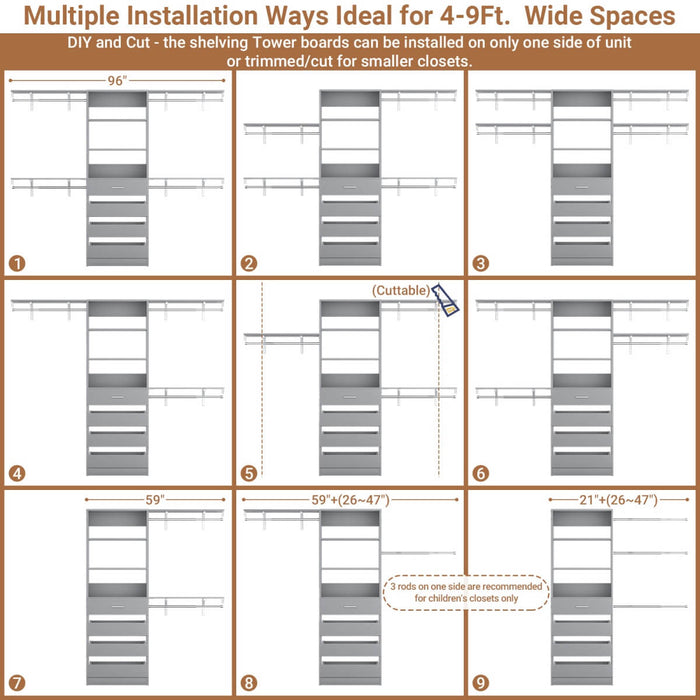 Multiple Installation Ways Ideal for 4-9Ft. Wide Spaces

DIY and Cut - the shelving Tower boards can be installed on only one side of unit or trimmed/cut for smaller closets.

96"

1

2

3

4

(Cuttable)

5

6

59"

7

59"+(26~47")

3 rods on one side are recommended for children's closets only

8

21"+(26~47")

9