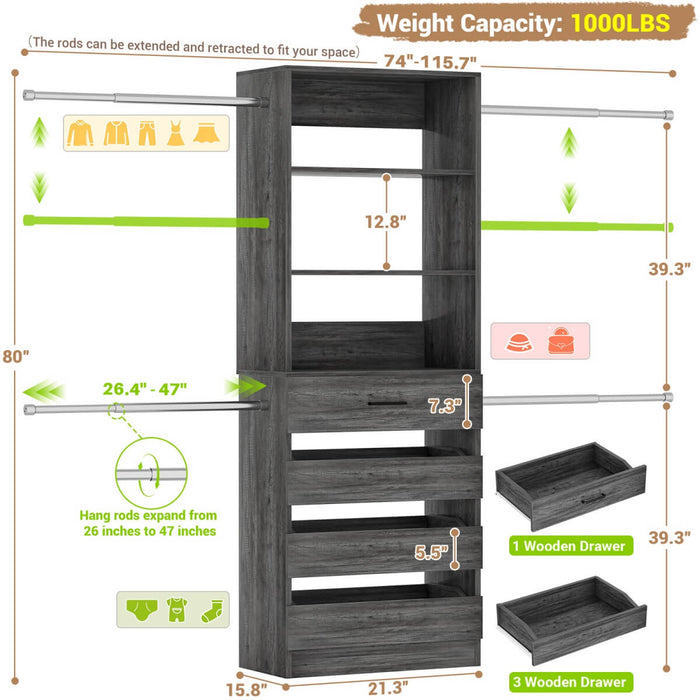 Weight Capacity: 1000LBS

(The rods can be extended and retracted to fit your space)

74"-115.7"

12.8"

39.3"

80"

26.4" - 47"

7.3"

Hang rods expand from 26 inches to 47 inches

5.5"

1 Wooden Drawer

39.3"

3 Wooden Drawer

15.8"

21.3"