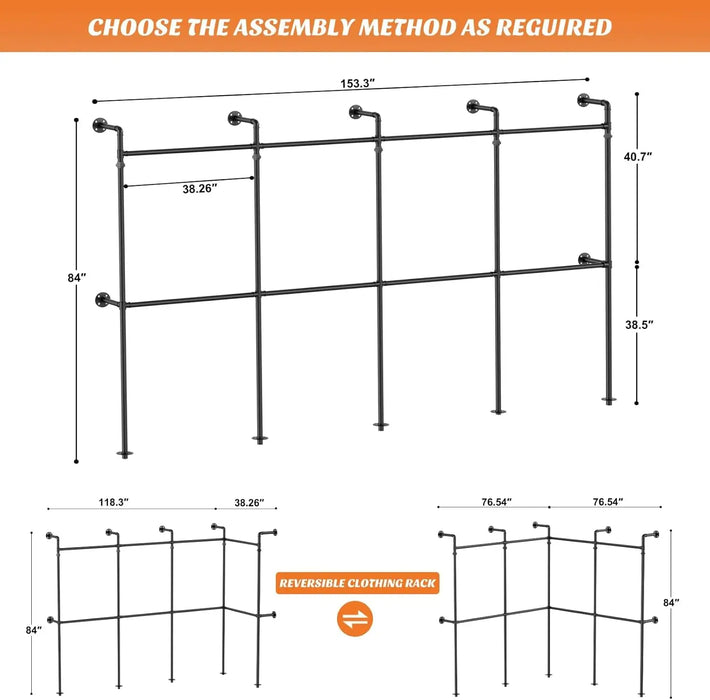 CHOOSE THE ASSEMBLY METHOD AS REGUIRED

153.3″

40.7″

38.26″

84″

38.5″

118.3″

38.26″

84″

REVERSIBLE CLOTHING RACK

76.54″

76.54″

84″