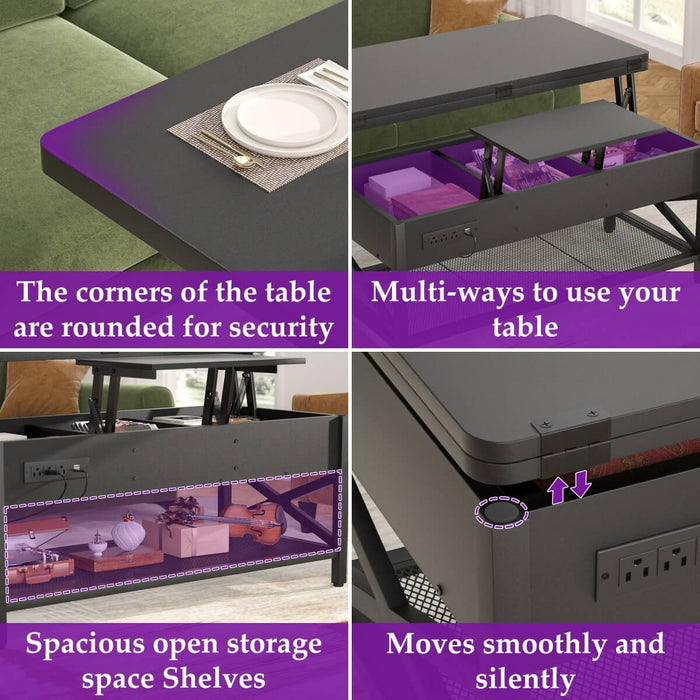 The corners of the table are rounded for security

Multi-ways to use your table

Spacious open storage space Shelves

Moves smoothly and silently