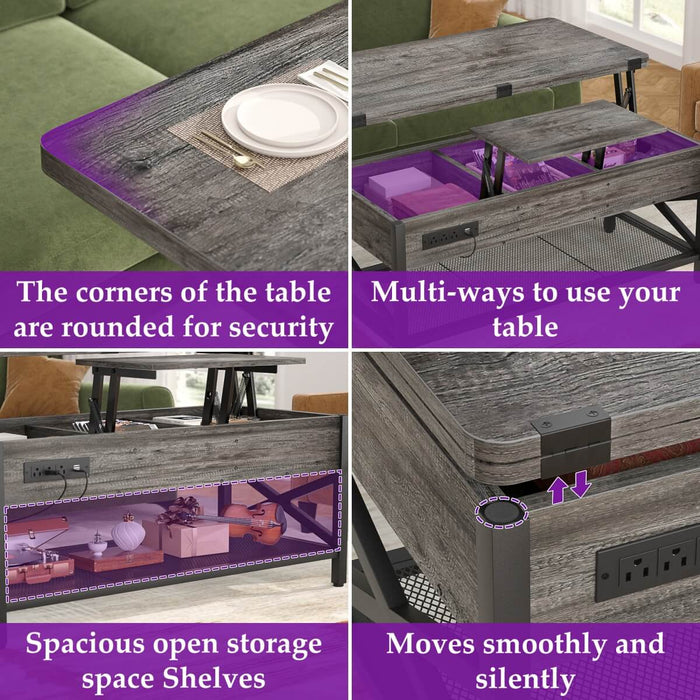 The corners of the table are rounded for security

Multi-ways to use your table

Spacious open storage space Shelves

Moves smoothly and silently