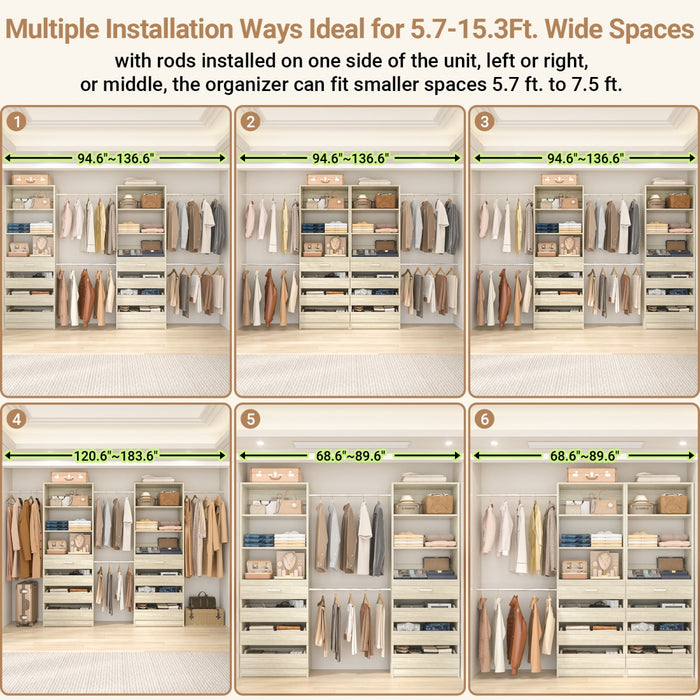 Multiple Installation Ways Ideal for 5.7-15.3Ft. Wide Spaces

with rods installed on one side of the unit, left or right, or middle, the organizer can fit smaller spaces 5.7 ft. to 7.5 ft.

1

94.6"~136.6"

2

94.6"~136.6"

3

94.6"~136.6"

4

120.6"~183.6"

5

68.6"~89.6"

6

68.6"~89.6"