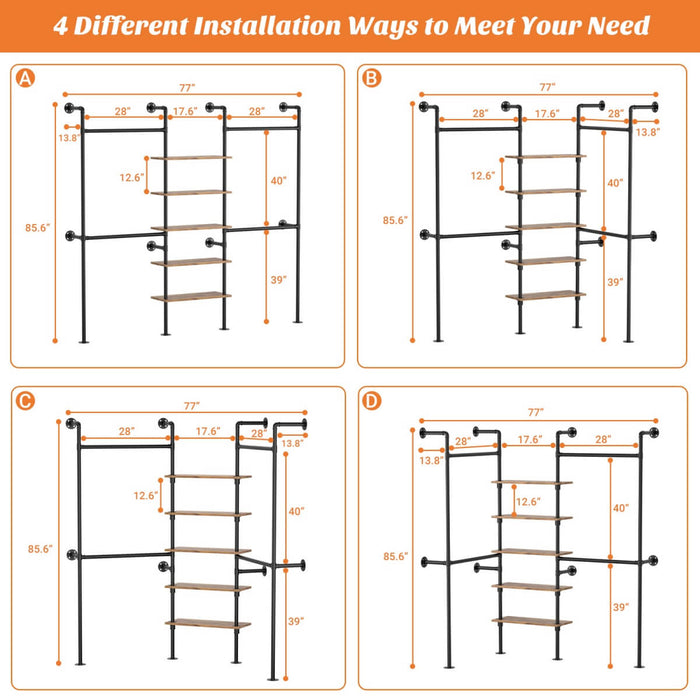 4 Different Installation Ways to Meet Your Need

A
77"
28"
17.6"
28"
13.8"
12.6"
40"
85.6"
39"

B
77"
28"
17.6"
28"
13.8"
12.6"
40"
85.6"
39"

C
77"
28"
17.6"
28"
13.8"
12.6"
40"
85.6"
39"

D
77"
28"
17.6"
28"
13.8"
12.6"
40"
85.6"
39"