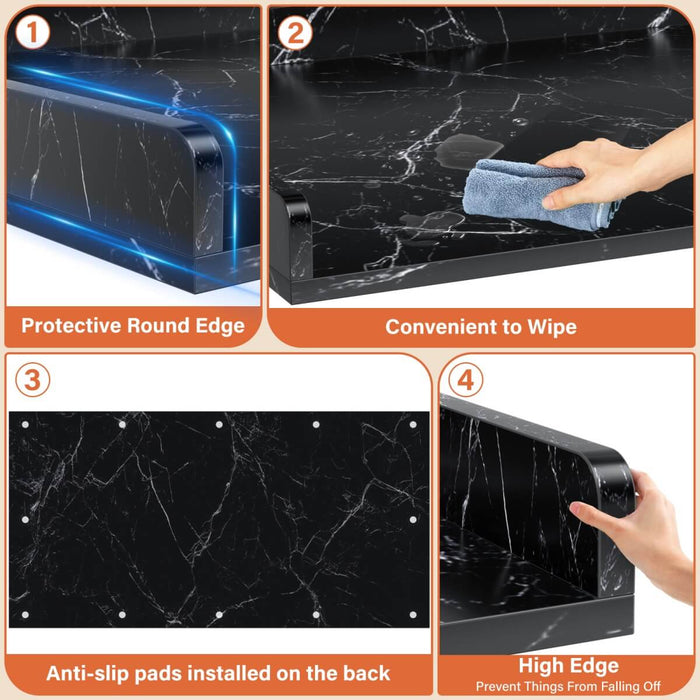 1

Protective Round Edge

2

Convenient to Wipe

3

Anti-slip pads installed on the back

4

High Edge
Prevent Things From Falling Off