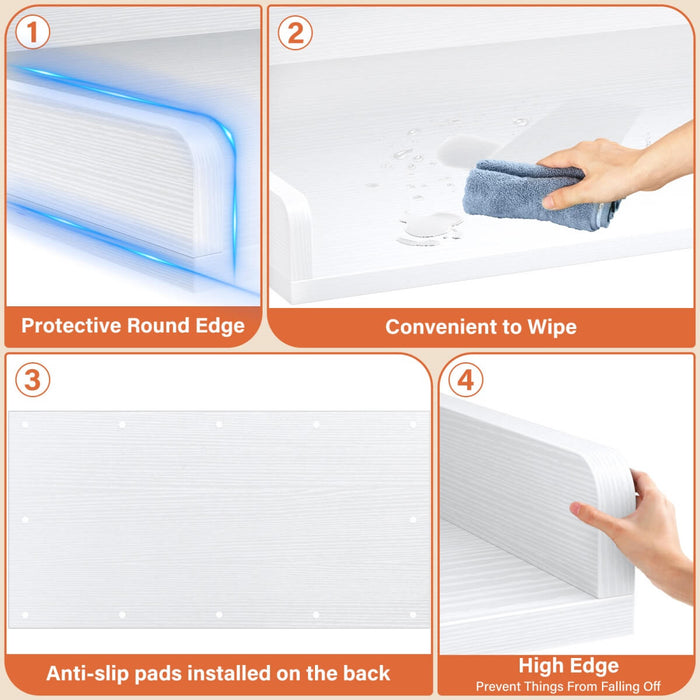 1

Protective Round Edge

2

Convenient to Wipe

3

Anti-slip pads installed on the back

4

High Edge
Prevent Things From Falling Off