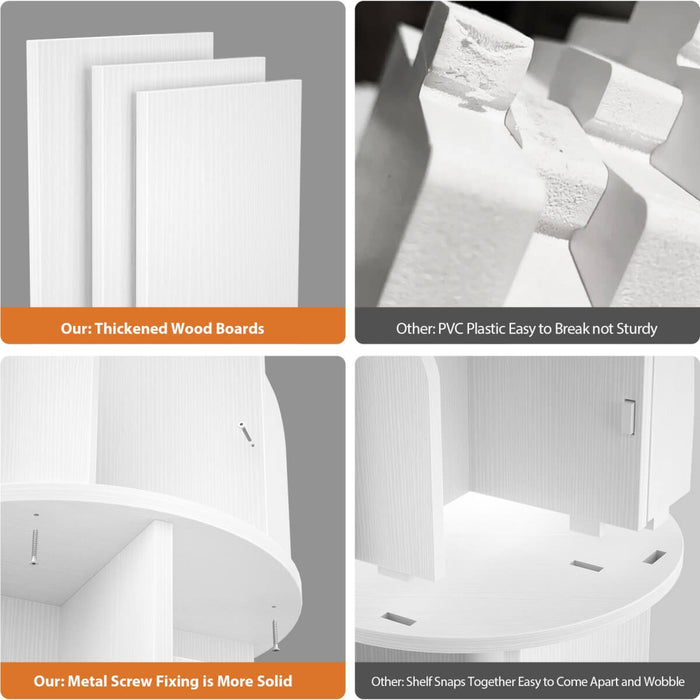 Our: Thickened Wood Boards

Other: PVC Plastic Easy to Break not Sturdy

Our: Metal Screw Fixing is More Solid

Other: Shelf Snaps Together Easy to Come Apart and Wobble