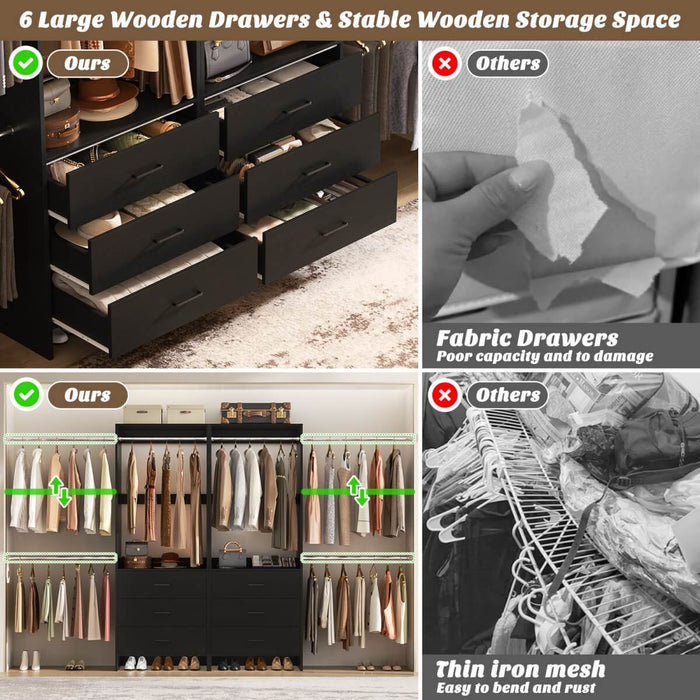 6 Large Wooden Drawers & Stable Wooden Storage Space

Ours

Others

Fabric Drawers
Poor capacity and to damage

Ours

Others

Thin iron mesh
Easy to bend and rust