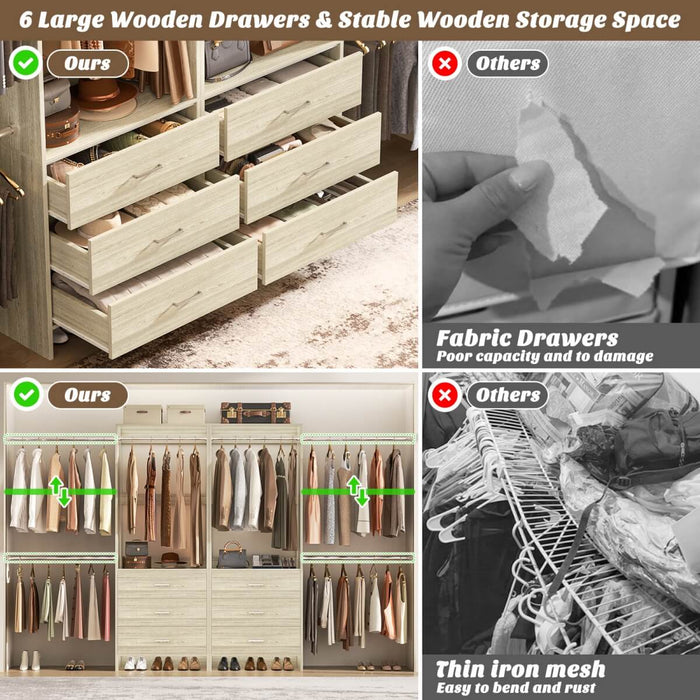 6 Large Wooden Drawers & Stable Wooden Storage Space

Ours

Others

Fabric Drawers
Poor capacity and to damage

Ours

Others

Thin iron mesh
Easy to bend and rust