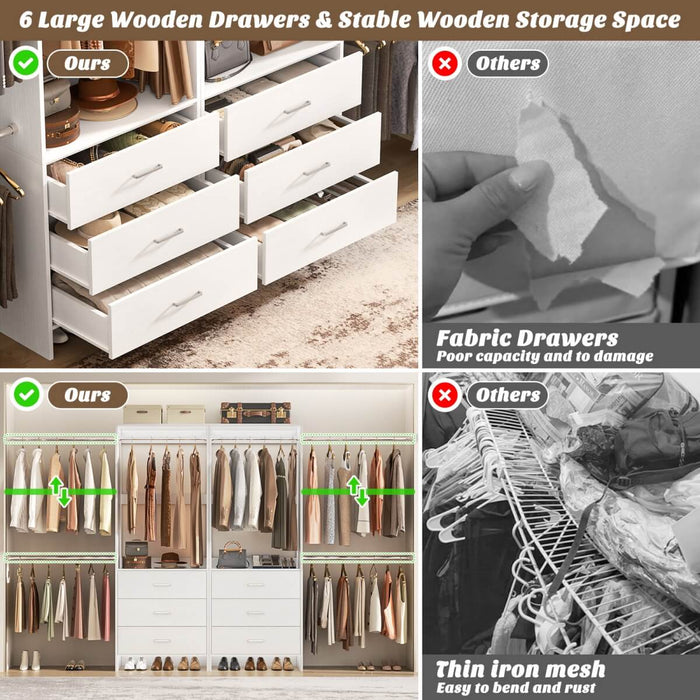 6 Large Wooden Drawers & Stable Wooden Storage Space

Ours

Others

Fabric Drawers
Poor capacity and to damage

Ours

Others

Thin iron mesh
Easy to bend and rust