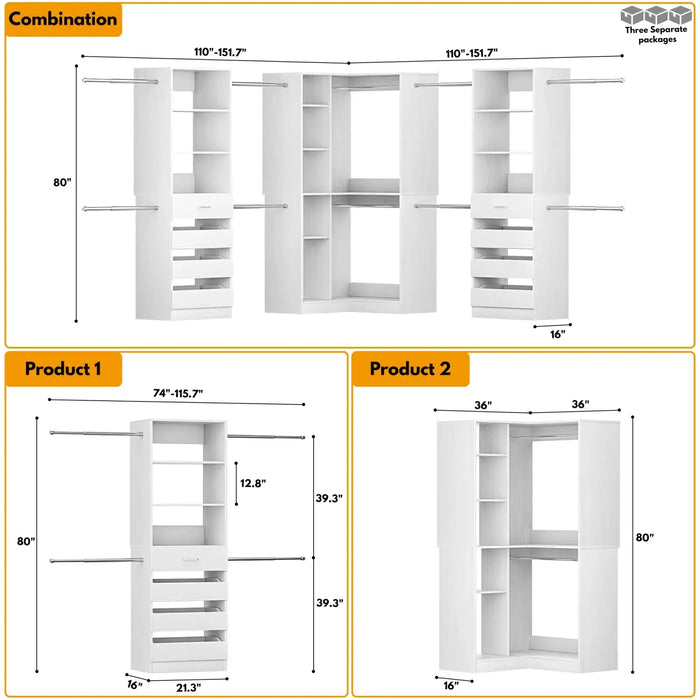 Combination

Three Separate packages

110"-151.7"

110"-151.7"

80"

16"

Product 1

74"-115.7"

12.8"

39.3"

80"

39.3"

16"

21.3"

Product 2

36"

36"

80"

16"