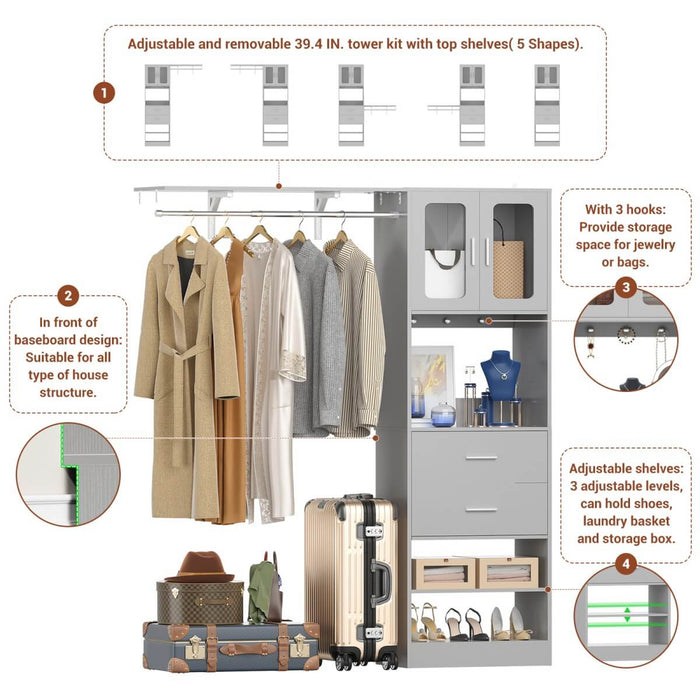 Adjustable and removable 39.4 IN. tower kit with top shelves( 5 Shapes).

1

2

In front of baseboard design: Suitable for all type of house structure.

With 3 hooks: Provide storage space for jewelry or bags.

3

Adjustable shelves: 3 adjustable levels, can hold shoes, laundry basket and storage box.

4