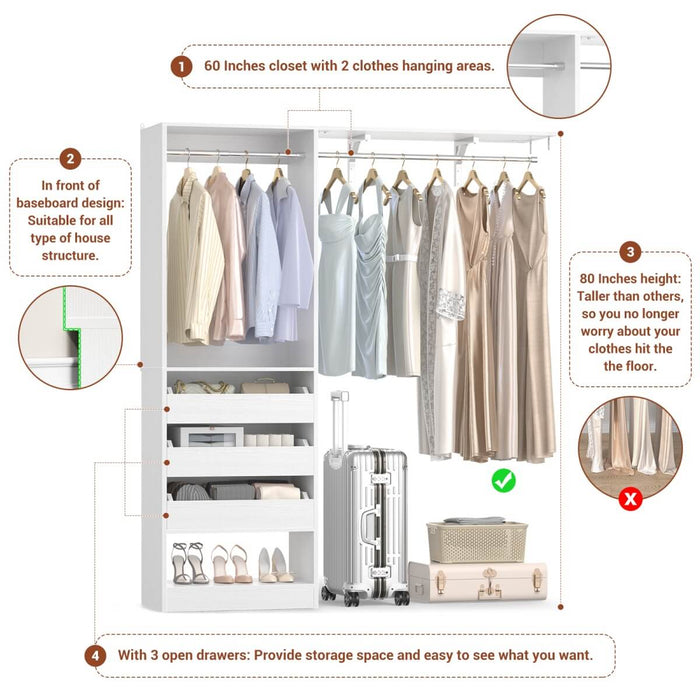 1 60 Inches closet with 2 clothes hanging areas.

2 In front of baseboard design: Suitable for all type of house structure.

3 80 Inches height: Taller than others, so you no longer worry about your clothes hit the the floor.

4 With 3 open drawers: Provide storage space and easy to see what you want.