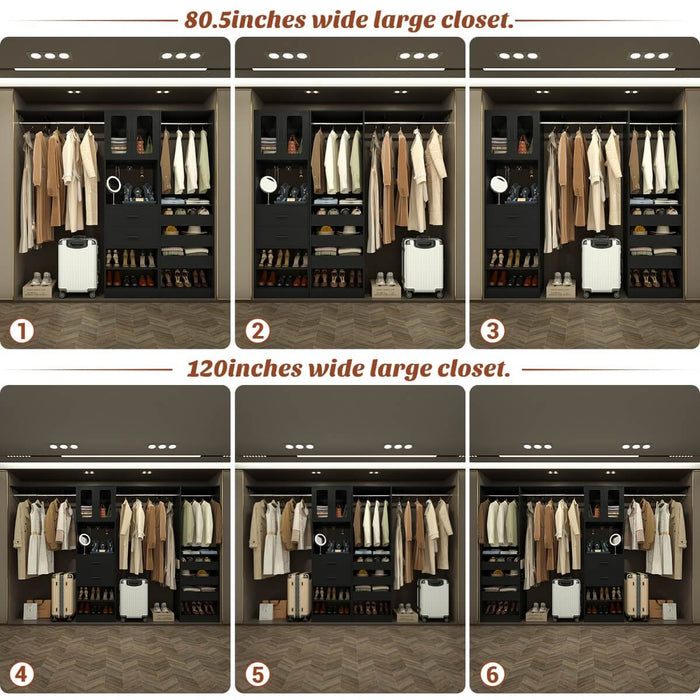 80.5inches wide large closet.

1

2

3

120inches wide large closet.

4

5

6