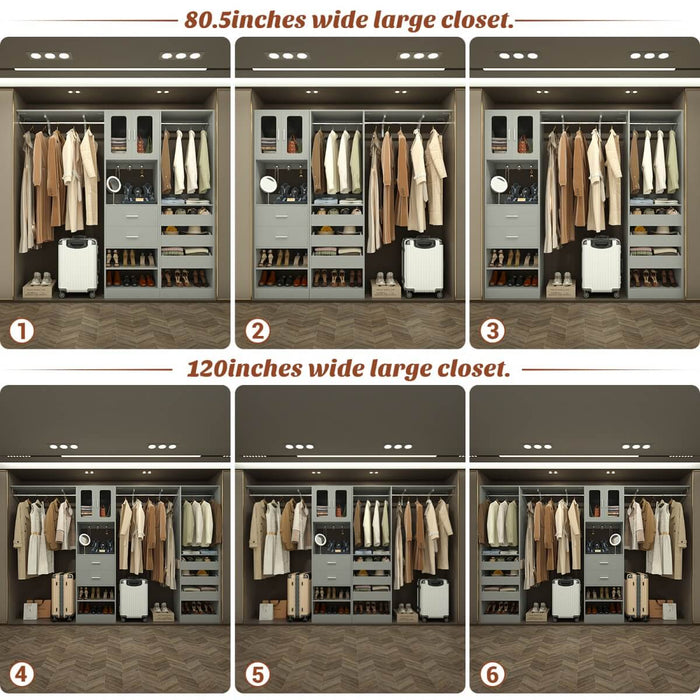 80.5inches wide large closet.

1

2

3

120inches wide large closet.

4

5

6