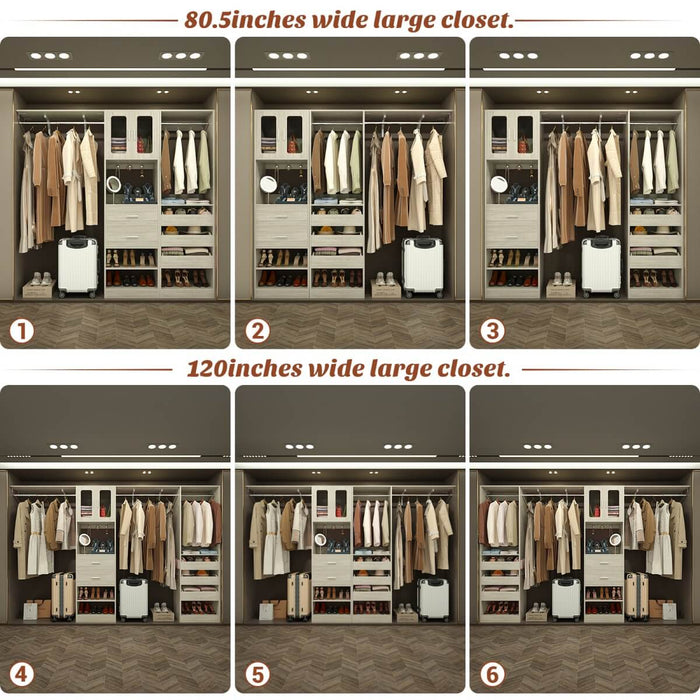 80.5inches wide large closet.

1

2

3

120inches wide large closet.

4

5

6