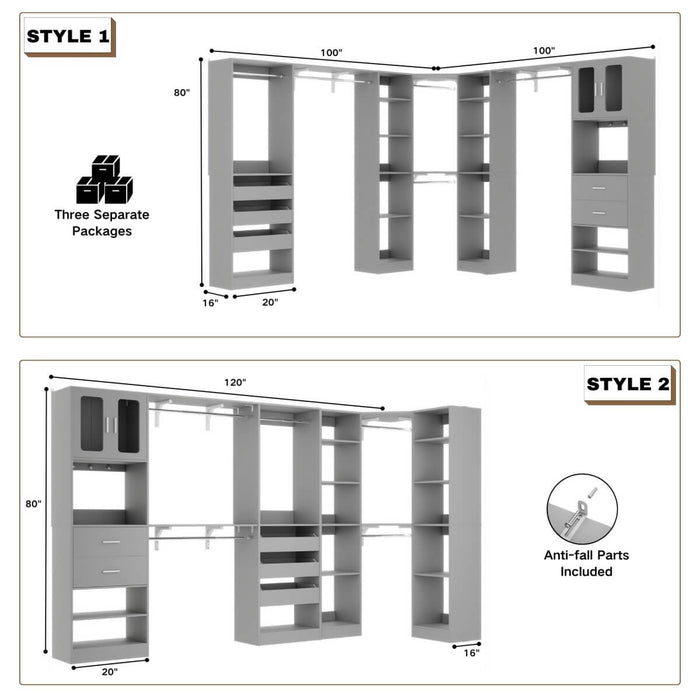 STYLE 1

100"

100"

80"

Three Separate Packages

16"

20"

120"

STYLE 2

80"

Anti-fall Parts Included

20"

16"