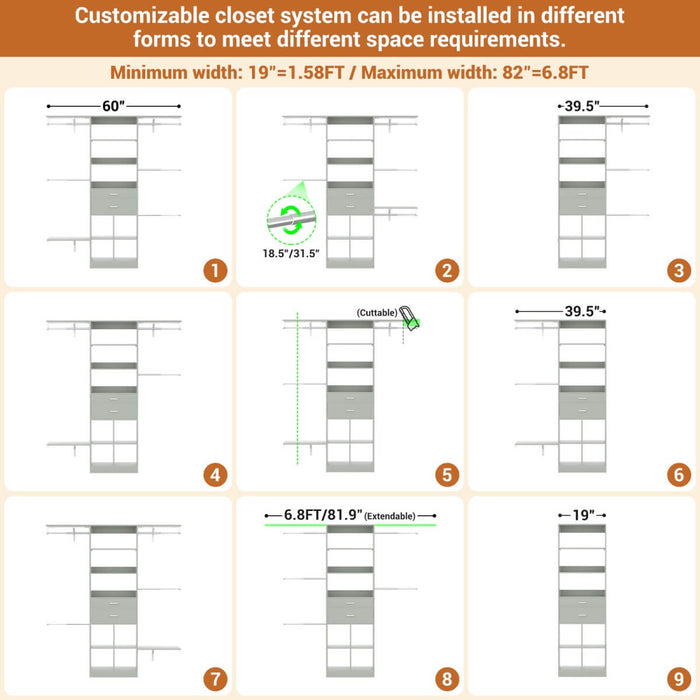 Customizable closet system can be installed in different forms to meet different space requirements.

Minimum width: 19"=1.58FT / Maximum width: 82"=6.8FT

60"

1

18.5"/31.5"

2

39.5"

3

4

(Cuttable)

5

39.5"

6

7

6.8FT/81.9" (Extendable)

8

19"

9