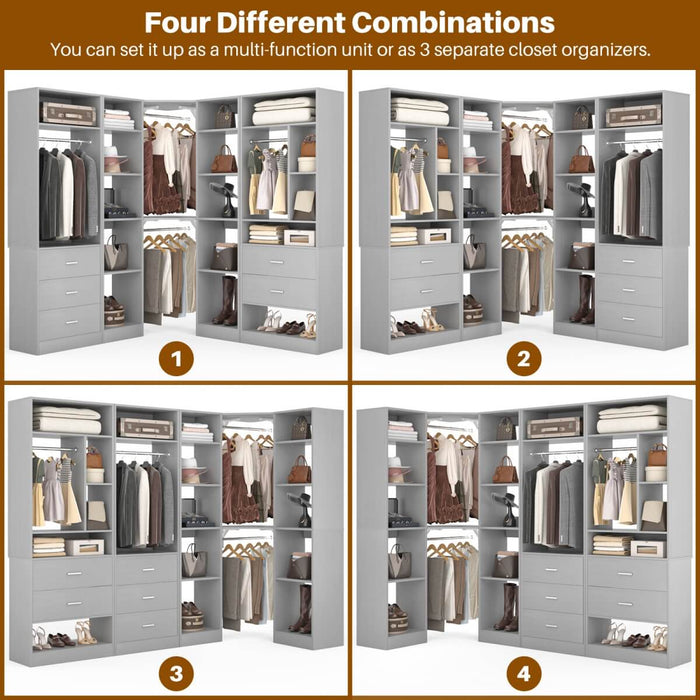 Four Different Combinations
You can set it up as a multi-function unit or as 3 separate closet organizers.

1

2

3

4