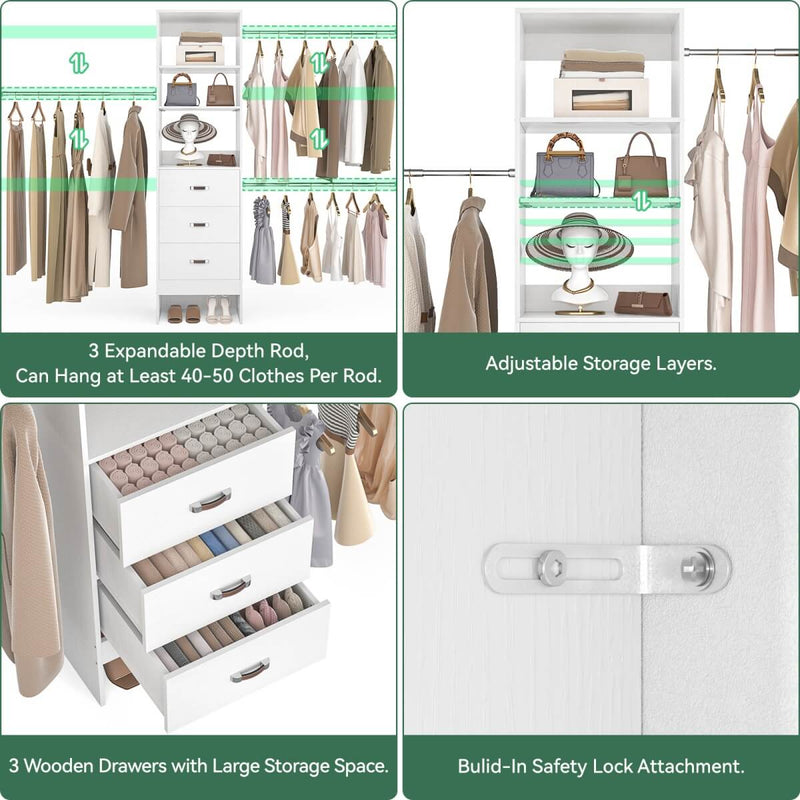 3 Expandable Depth Rod,
Can Hang at Least 40-50 Clothes Per Rod.

Adjustable Storage Layers.

3 Wooden Drawers with Large Storage Space.

Bulid-In Safety Lock Attachment.