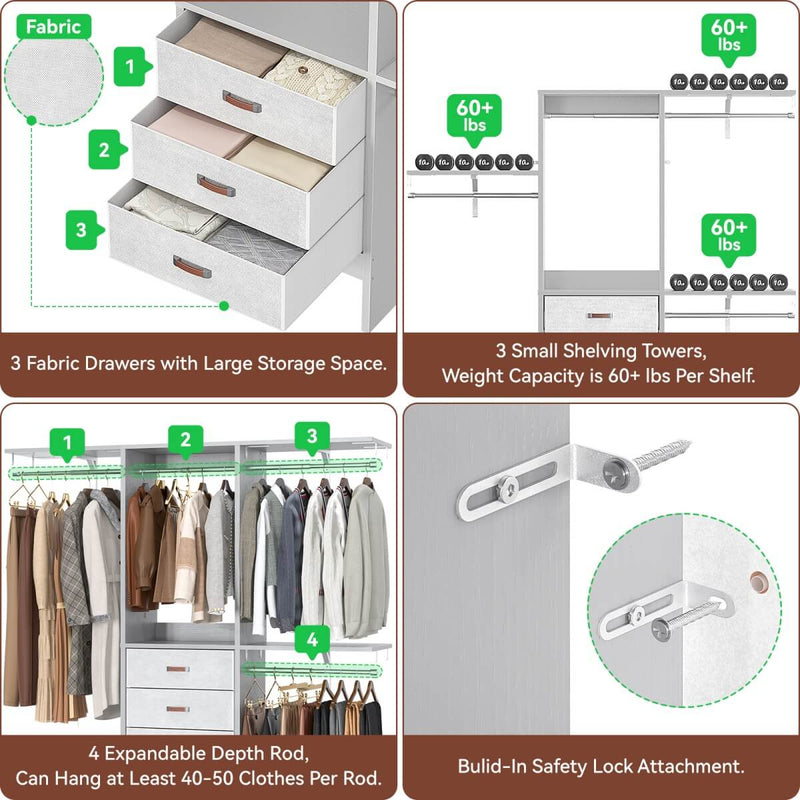 Fabric

1

2

3

3 Fabric Drawers with Large Storage Space.

60+ lbs

60+ lbs

60+ lbs

3 Small Shelving Towers, Weight Capacity is 60+ lbs Per Shelf.

1

2

3

4

4 Expandable Depth Rod, Can Hang at Least 40-50 Clothes Per Rod.

Bulid-In Safety Lock Attachment.