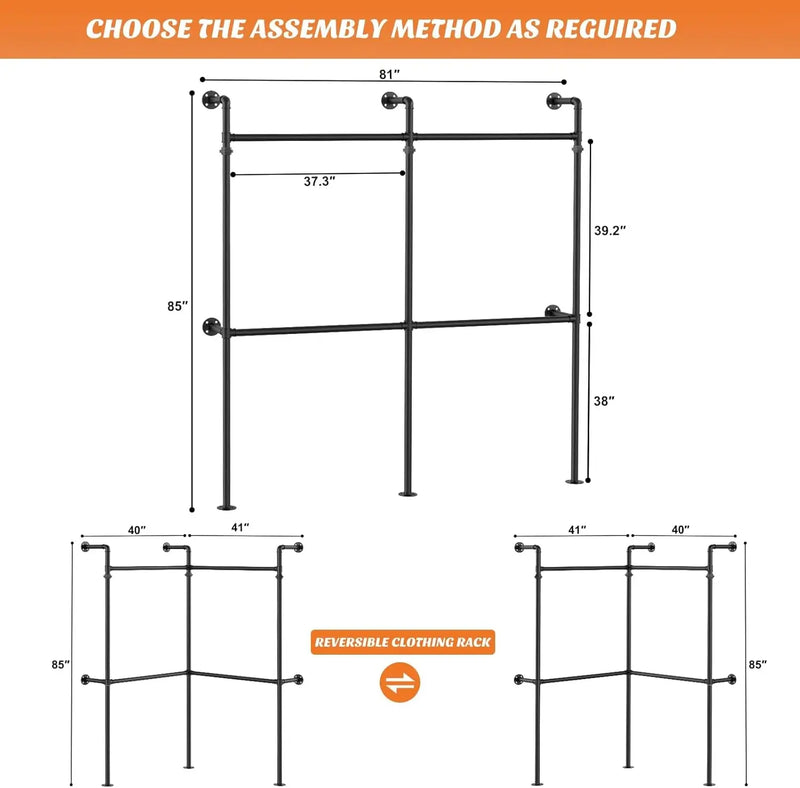 CHOOSE THE ASSEMBLY METHOD AS REGUIRED

81″

37.3″

39.2″

85″

38″

40″

41″

85″

REVERSIBLE CLOTHING RACK

41″

40″

85″