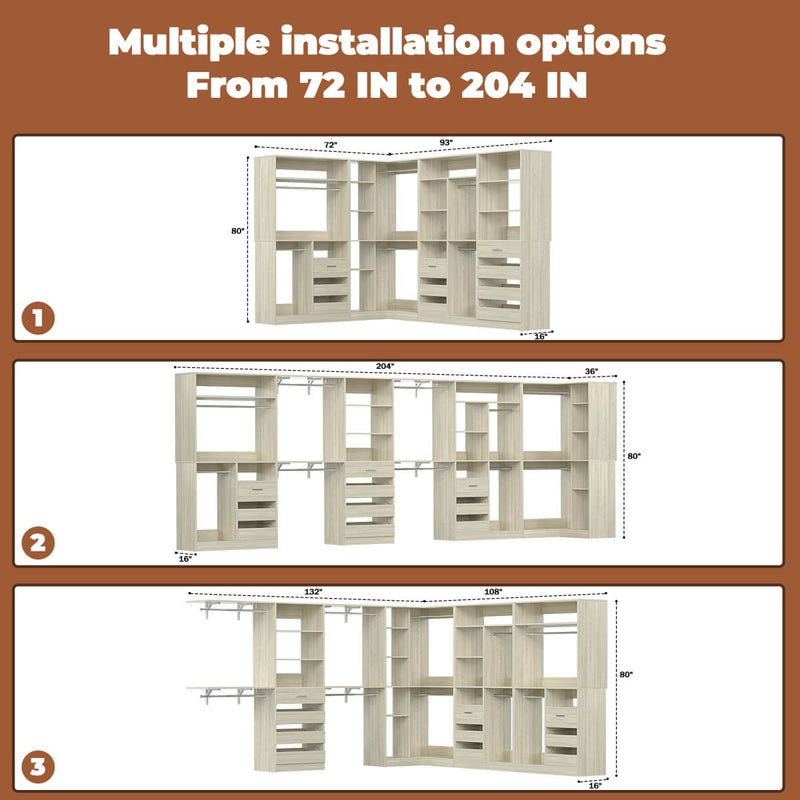 Multiple installation options
From 72 IN to 204 IN

72"
93"
80"
16"
1

204"
36"
80"
16"
2

132"
108"
80"
16"
3