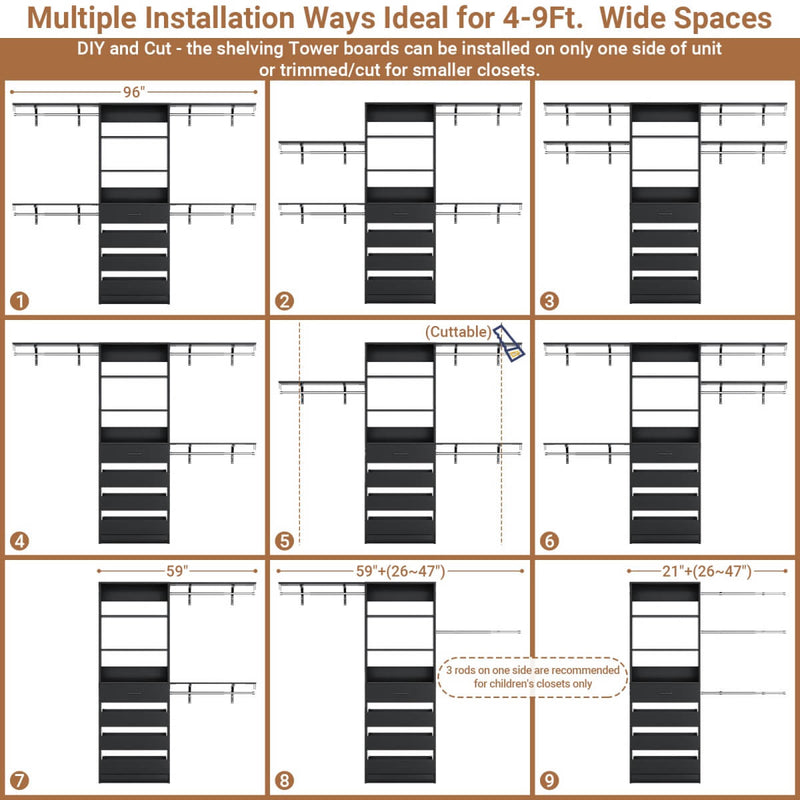 Multiple Installation Ways Ideal for 4-9Ft. Wide Spaces

DIY and Cut - the shelving Tower boards can be installed on only one side of unit or trimmed/cut for smaller closets.

96"

1

2

3

4

(Cuttable)

5

6

59"

7

59"+(26~47")

3 rods on one side are recommended for children's closets only

8

21"+(26~47")

9