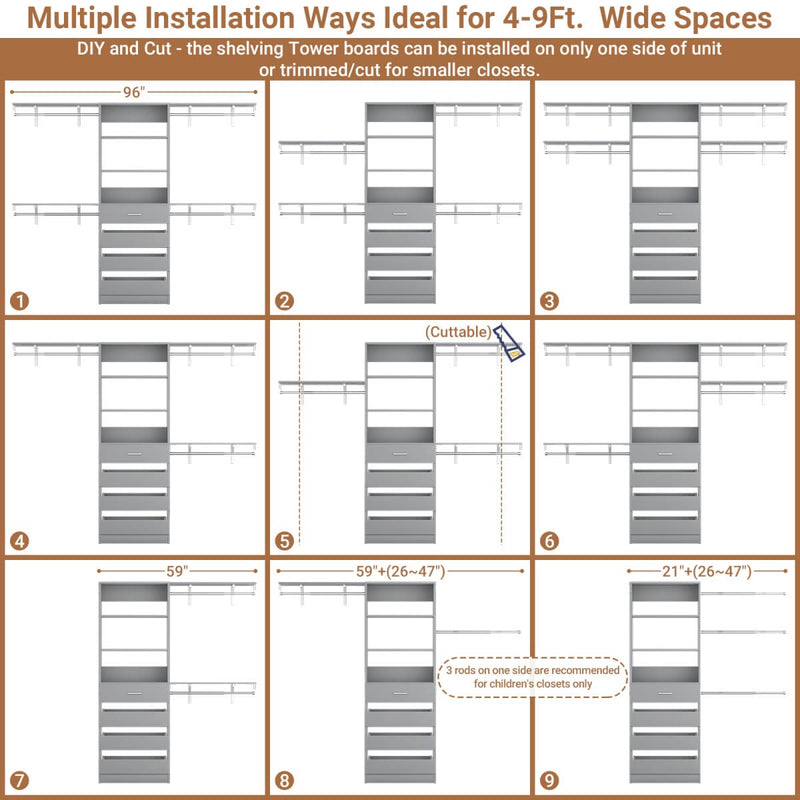 Multiple Installation Ways Ideal for 4-9Ft. Wide Spaces

DIY and Cut - the shelving Tower boards can be installed on only one side of unit or trimmed/cut for smaller closets.

96"

1

2

3

4

(Cuttable)

5

6

59"

7

59"+(26~47")

3 rods on one side are recommended for children's closets only

8

21"+(26~47")

9