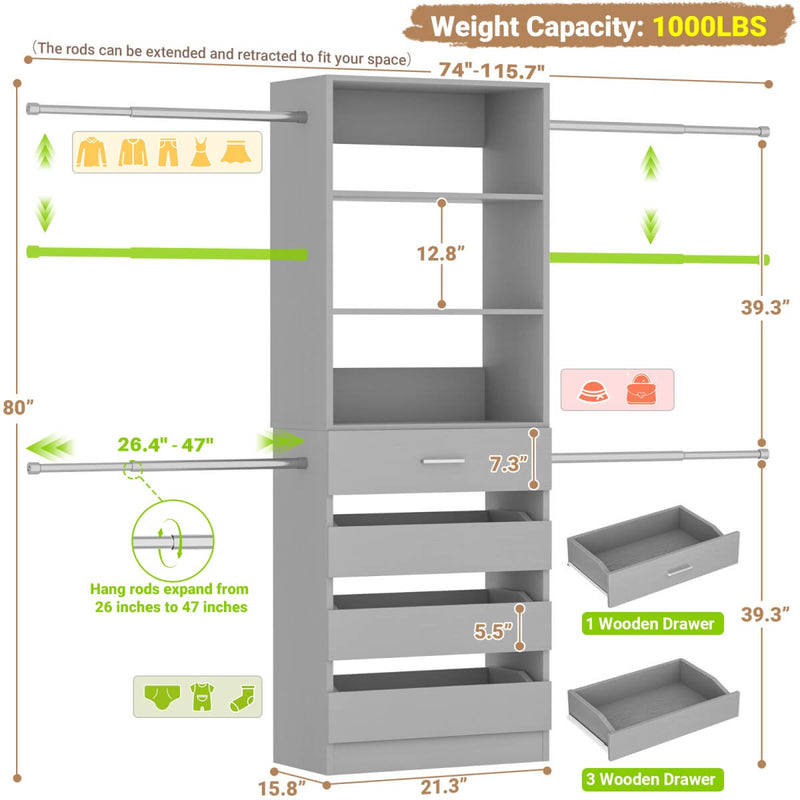 Weight Capacity: 1000LBS

(The rods can be extended and retracted to fit your space)

74"-115.7"

12.8"

39.3"

80"

26.4" - 47"

7.3"

Hang rods expand from 26 inches to 47 inches

5.5"

1 Wooden Drawer

39.3"

3 Wooden Drawer

15.8"

21.3"