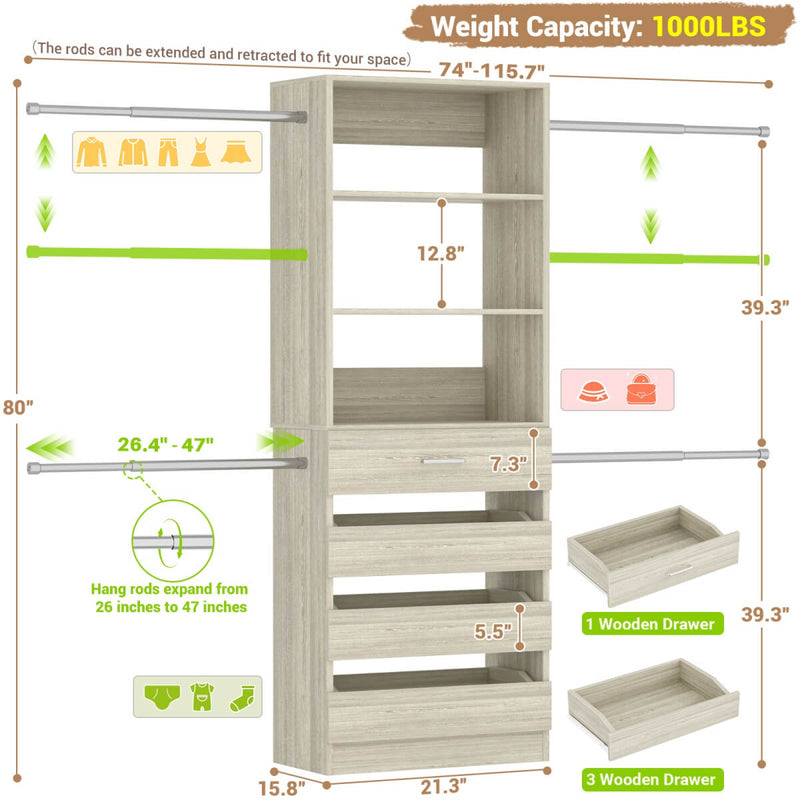 Weight Capacity: 1000LBS

(The rods can be extended and retracted to fit your space)

74"-115.7"

12.8"

39.3"

80"

26.4" - 47"

7.3"

Hang rods expand from 26 inches to 47 inches

5.5"

1 Wooden Drawer

39.3"

3 Wooden Drawer

15.8"

21.3"