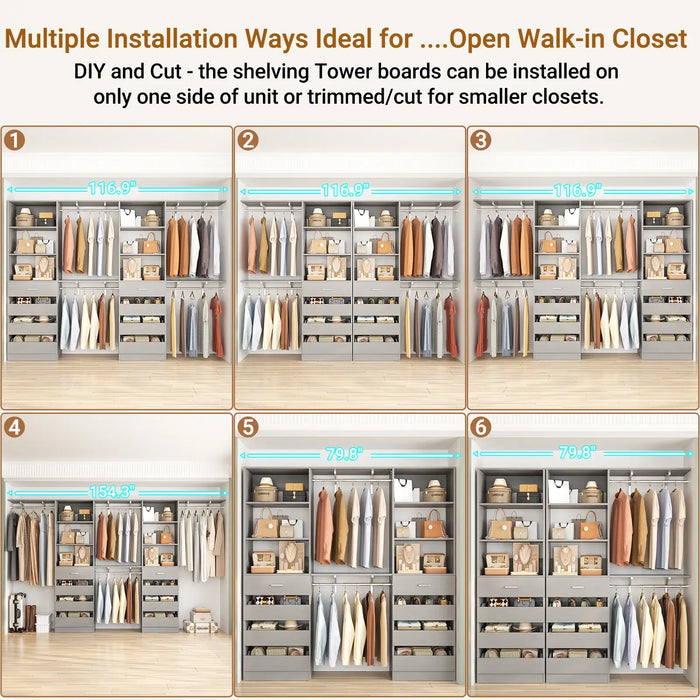 Multiple Installation Ways Ideal for ....Open Walk-in Closet

DIY and Cut - the shelving Tower boards can be installed on only one side of unit or trimmed/cut for smaller closets.

1
116.9"

2
116.9"

3
116.9"

4
154.3"

5
79.8"

6
79.8"