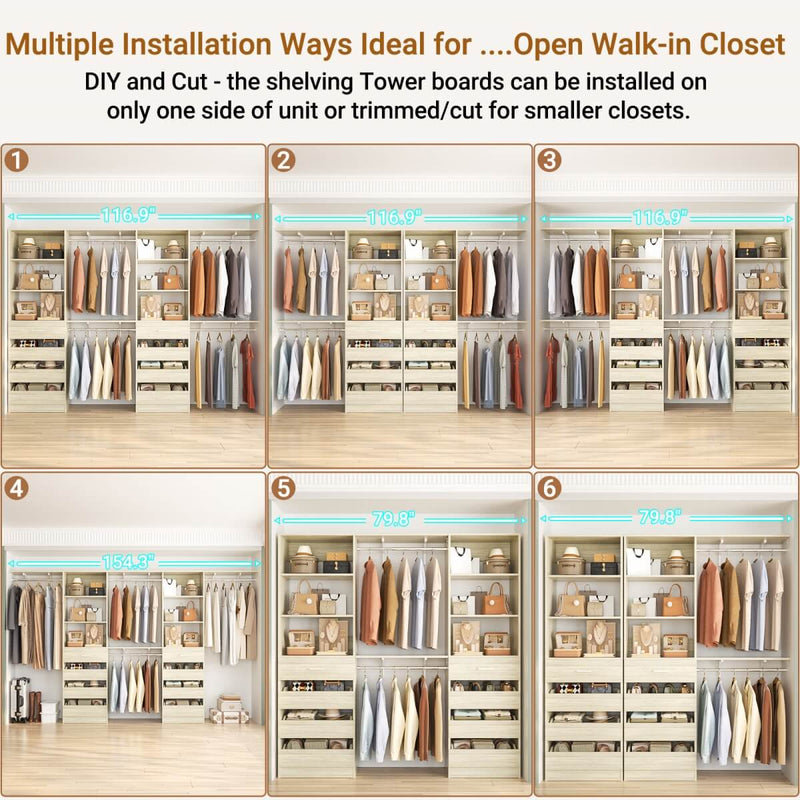 Multiple Installation Ways Ideal for ....Open Walk-in Closet

DIY and Cut - the shelving Tower boards can be installed on only one side of unit or trimmed/cut for smaller closets.

1
116.9"

2
116.9"

3
116.9"

4
154.3"

5
79.8"

6
79.8"