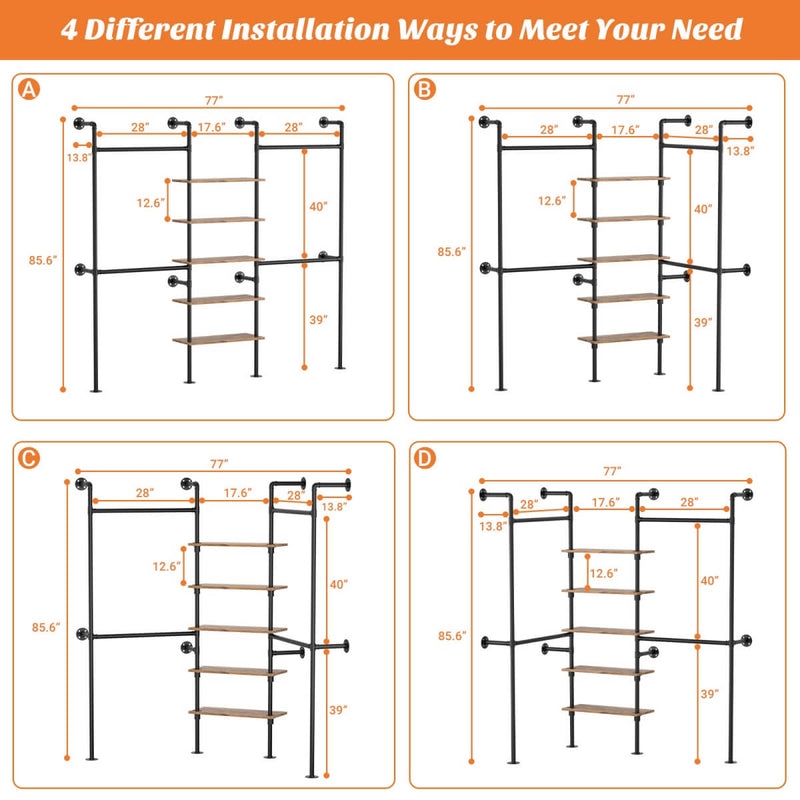 4 Different Installation Ways to Meet Your Need

A
77"
28"
17.6"
28"
13.8"
12.6"
40"
85.6"
39"

B
77"
28"
17.6"
28"
13.8"
12.6"
40"
85.6"
39"

C
77"
28"
17.6"
28"
13.8"
12.6"
40"
85.6"
39"

D
77"
28"
17.6"
28"
13.8"
12.6"
40"
85.6"
39"