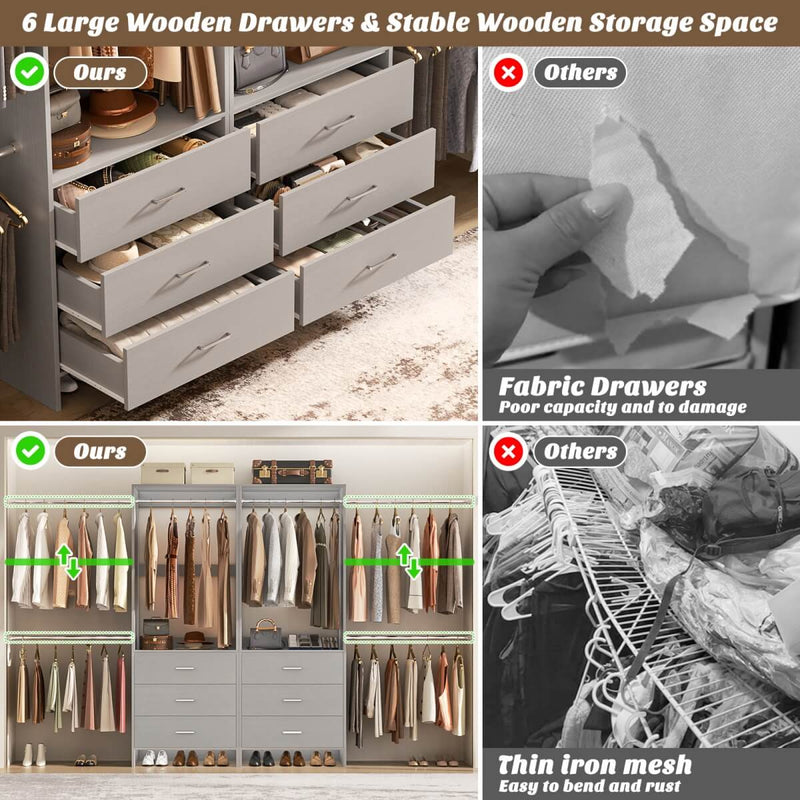 6 Large Wooden Drawers & Stable Wooden Storage Space

Ours

Others

Fabric Drawers
Poor capacity and to damage

Ours

Others

Thin iron mesh
Easy to bend and rust