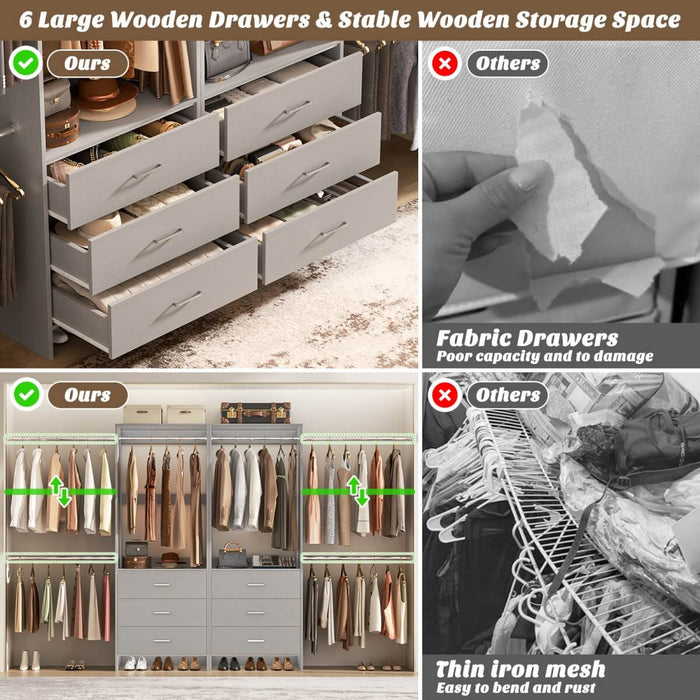 6 Large Wooden Drawers & Stable Wooden Storage Space

Ours

Others

Fabric Drawers
Poor capacity and to damage

Ours

Others

Thin iron mesh
Easy to bend and rust