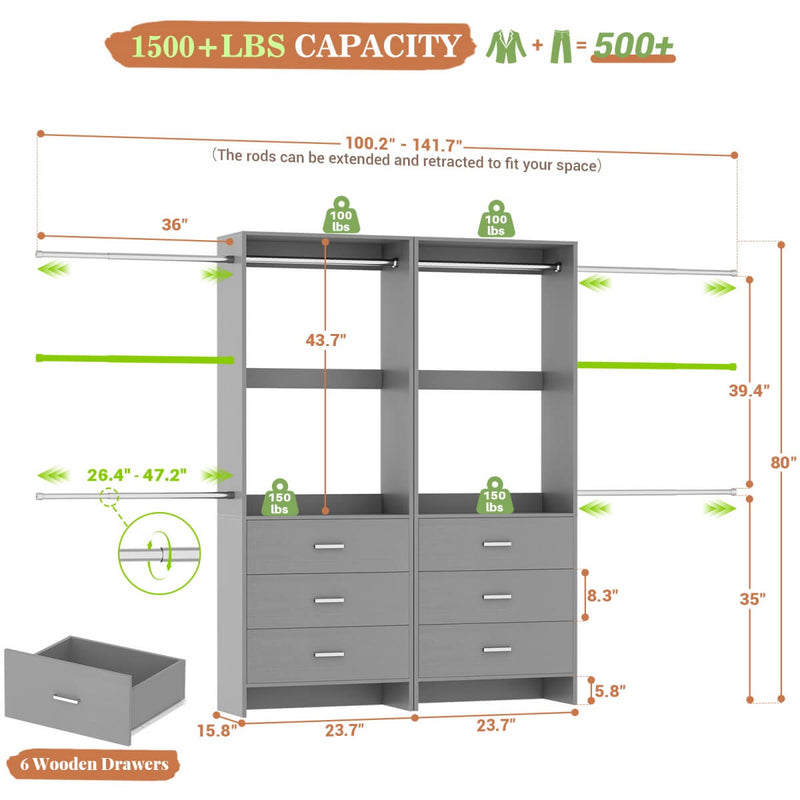 1500+LBS CAPACITY + = 500+

100.2" - 141.7"
(The rods can be extended and retracted to fit your space)

36"

100 lbs

100 lbs

43.7"

39.4"

80"

26.4" - 47.2"

150 lbs

150 lbs

8.3"

35"

5.8"

15.8"

23.7"

23.7"

6 Wooden Drawers