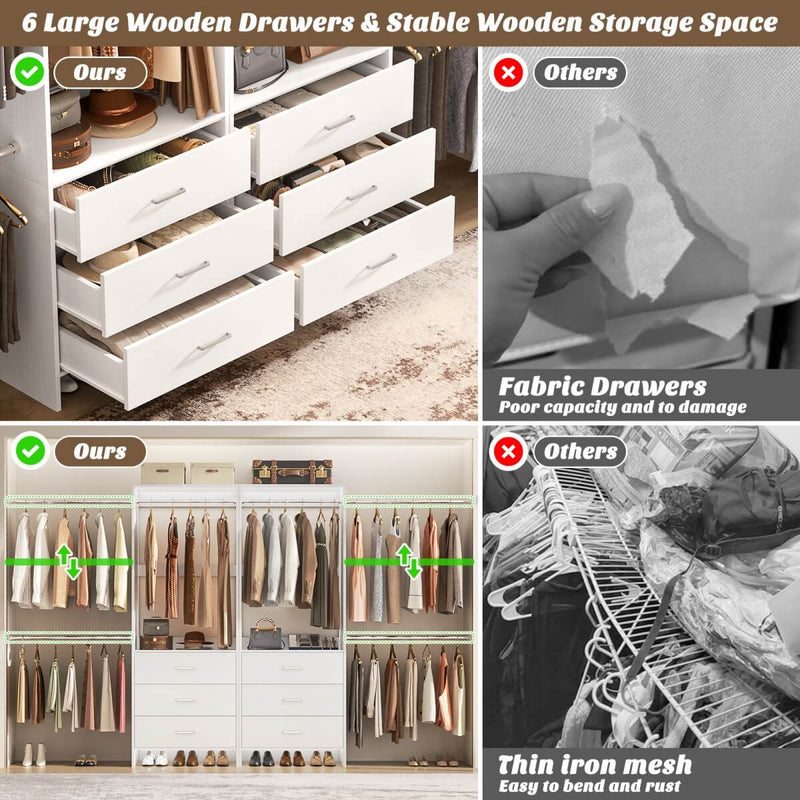 6 Large Wooden Drawers & Stable Wooden Storage Space

Ours

Others

Fabric Drawers
Poor capacity and to damage

Ours

Others

Thin iron mesh
Easy to bend and rust