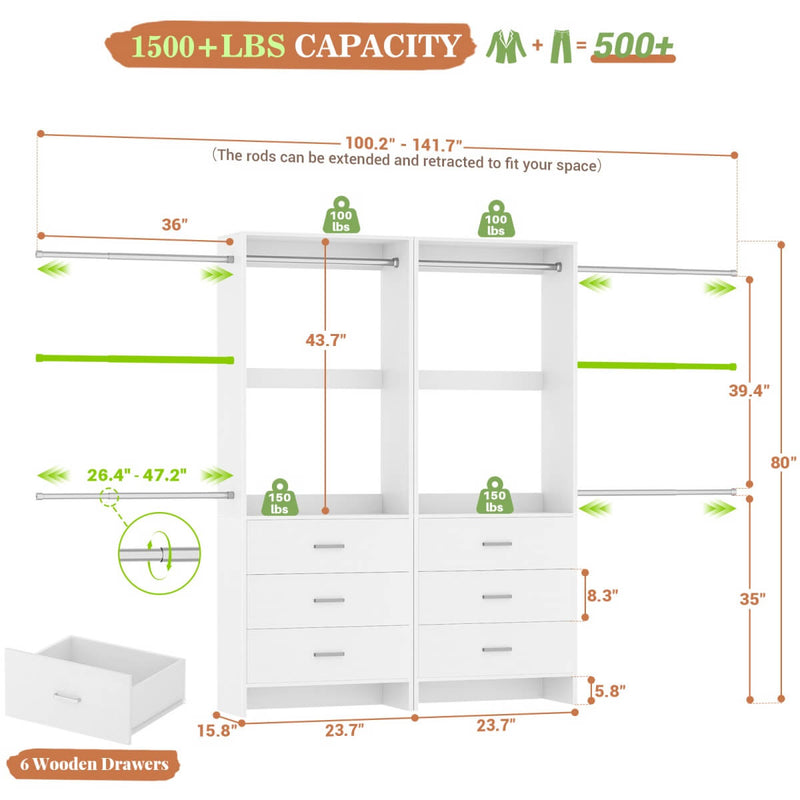 1500+LBS CAPACITY + = 500+

100.2" - 141.7"
(The rods can be extended and retracted to fit your space)

36"

100 lbs

100 lbs

43.7"

39.4"

80"

26.4" - 47.2"

150 lbs

150 lbs

8.3"

35"

5.8"

15.8"

23.7"

23.7"

6 Wooden Drawers