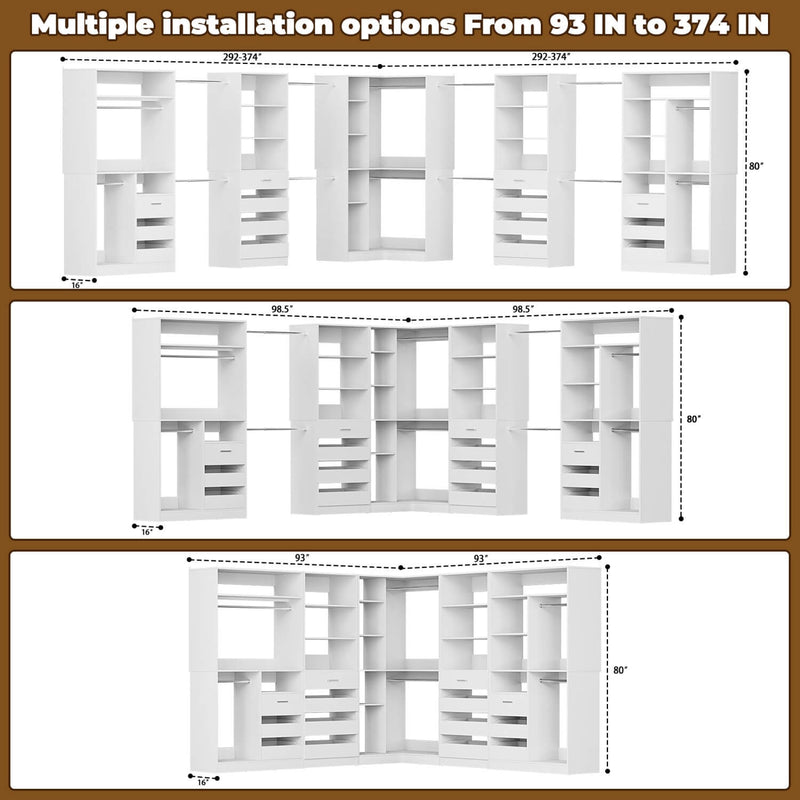 Multiple installation options From 93 IN to 374 IN

292-374"
292-374"
80"
16"

98.5"
98.5"
80"
16"

93"
93"
80"
16"