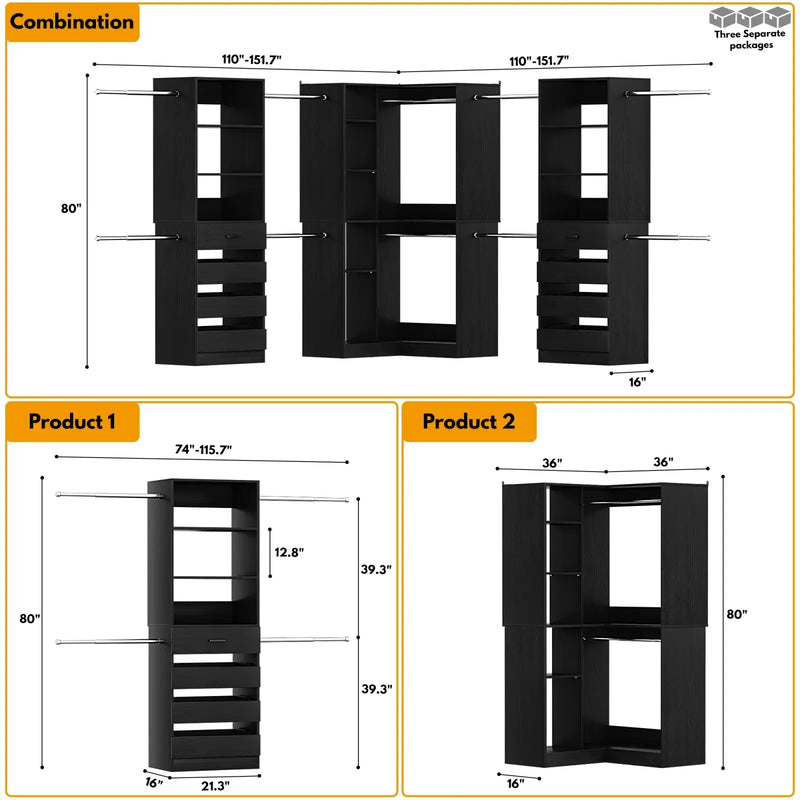 Combination

Three Separate packages

110"-151.7"

110"-151.7"

80"

16"

Product 1

74"-115.7"

12.8"

39.3"

80"

39.3"

16"

21.3"

Product 2

36"

36"

80"

16"