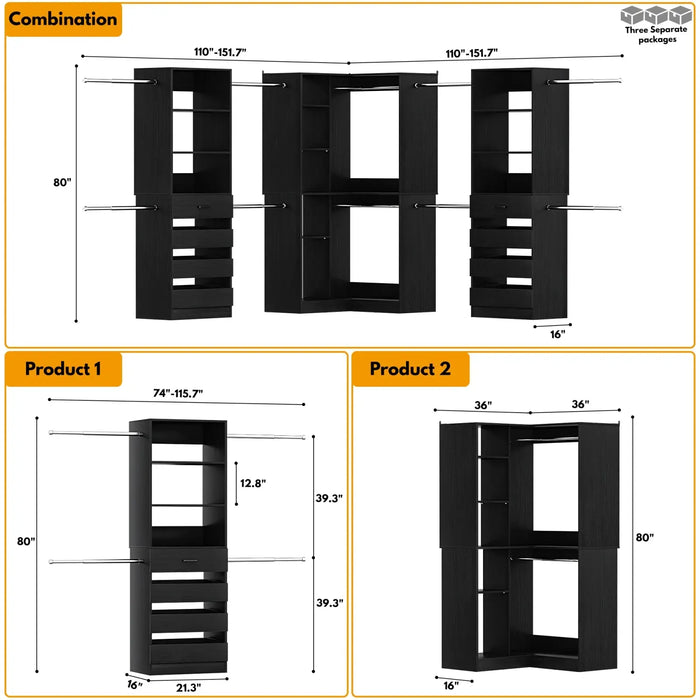 Combination

Three Separate packages

110"-151.7"

110"-151.7"

80"

16"

Product 1

74"-115.7"

12.8"

39.3"

80"

39.3"

16"

21.3"

Product 2

36"

36"

80"

16"