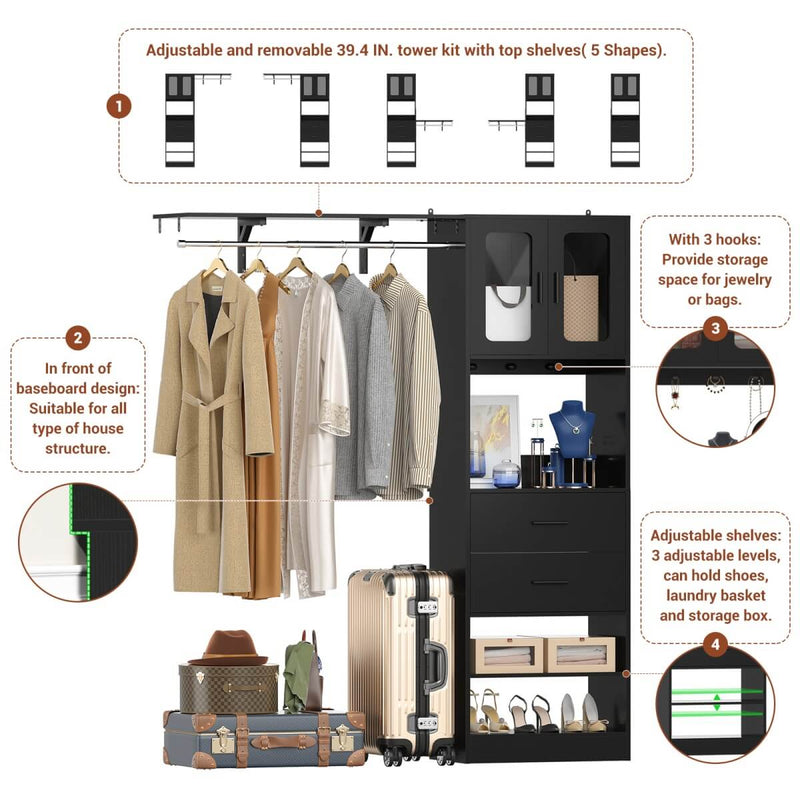 1

Adjustable and removable 39.4 IN. tower kit with top shelves( 5 Shapes).

2

In front of baseboard design: Suitable for all type of house structure.

With 3 hooks: Provide storage space for jewelry or bags.

3

Adjustable shelves: 3 adjustable levels, can hold shoes, laundry basket and storage box.

4