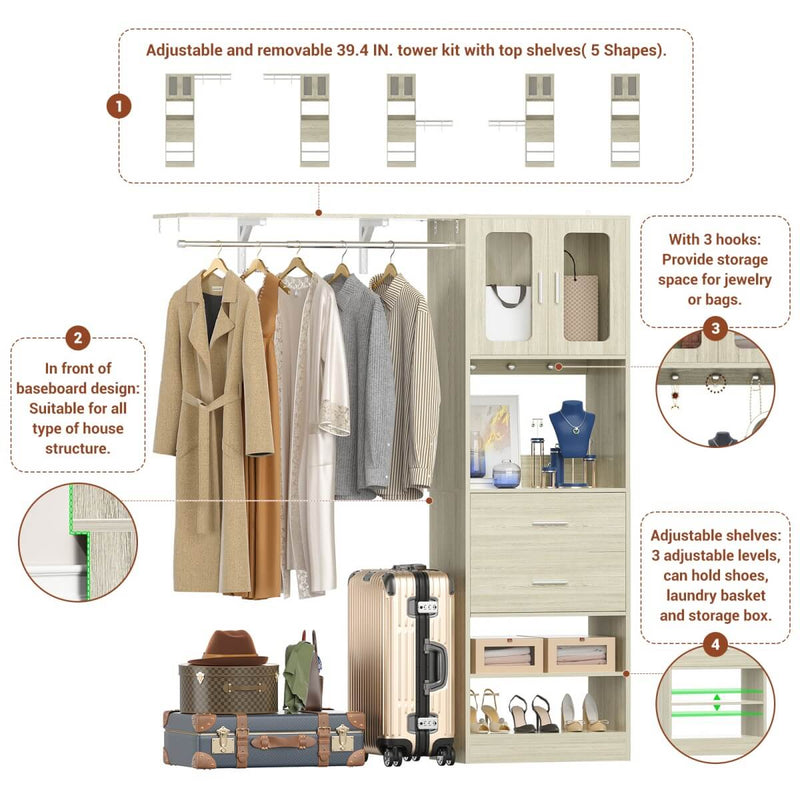 1

Adjustable and removable 39.4 IN. tower kit with top shelves( 5 Shapes).

2

In front of baseboard design: Suitable for all type of house structure.

With 3 hooks: Provide storage space for jewelry or bags.

3

Adjustable shelves: 3 adjustable levels, can hold shoes, laundry basket and storage box.

4