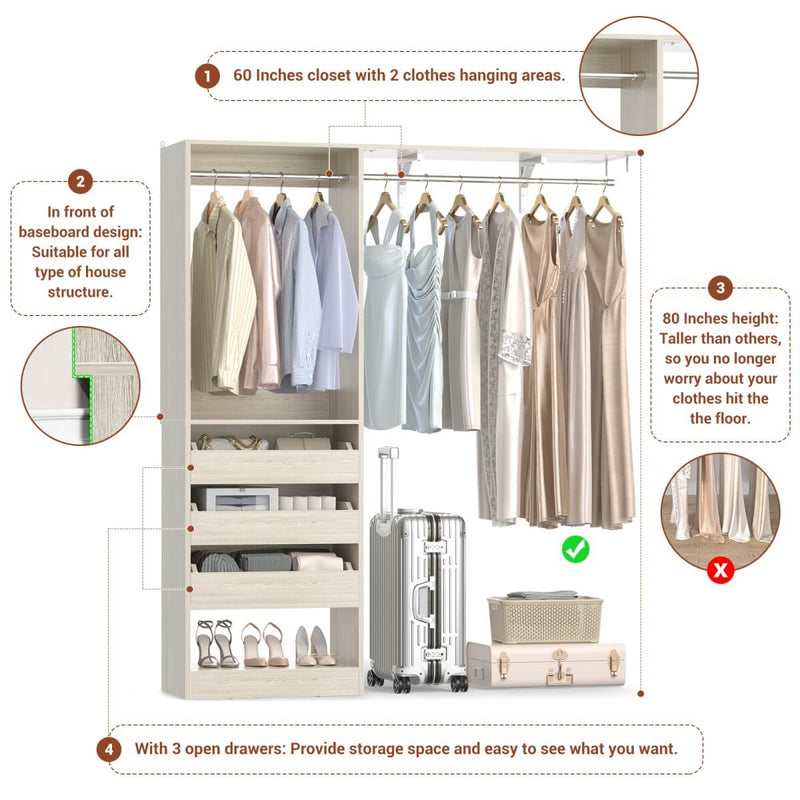 1 60 Inches closet with 2 clothes hanging areas.

2 In front of baseboard design: Suitable for all type of house structure.

3 80 Inches height: Taller than others, so you no longer worry about your clothes hit the the floor.

4 With 3 open drawers: Provide storage space and easy to see what you want.