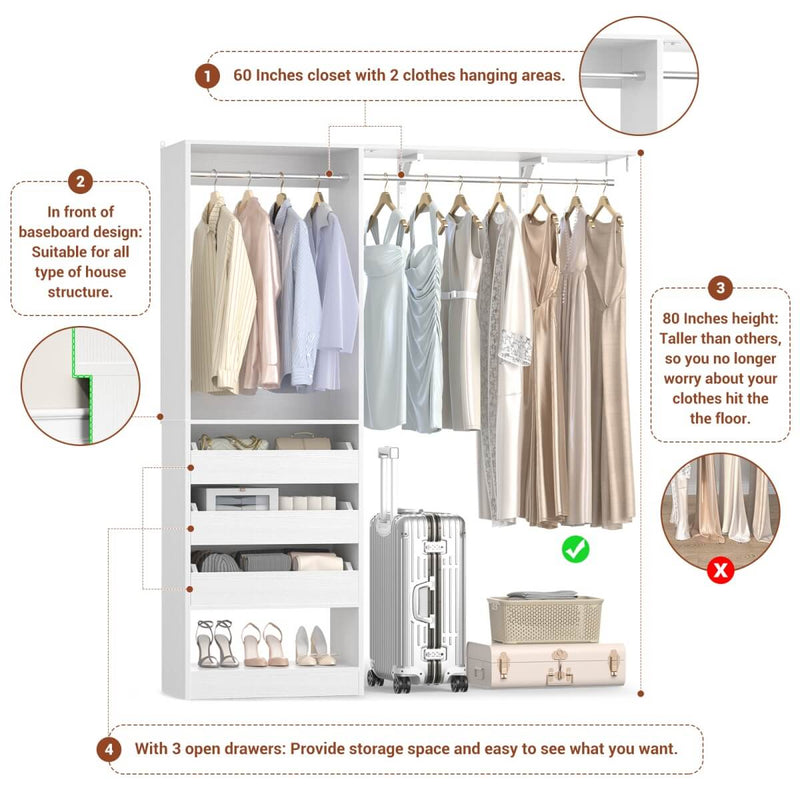 1 60 Inches closet with 2 clothes hanging areas.

2 In front of baseboard design: Suitable for all type of house structure.

3 80 Inches height: Taller than others, so you no longer worry about your clothes hit the the floor.

4 With 3 open drawers: Provide storage space and easy to see what you want.