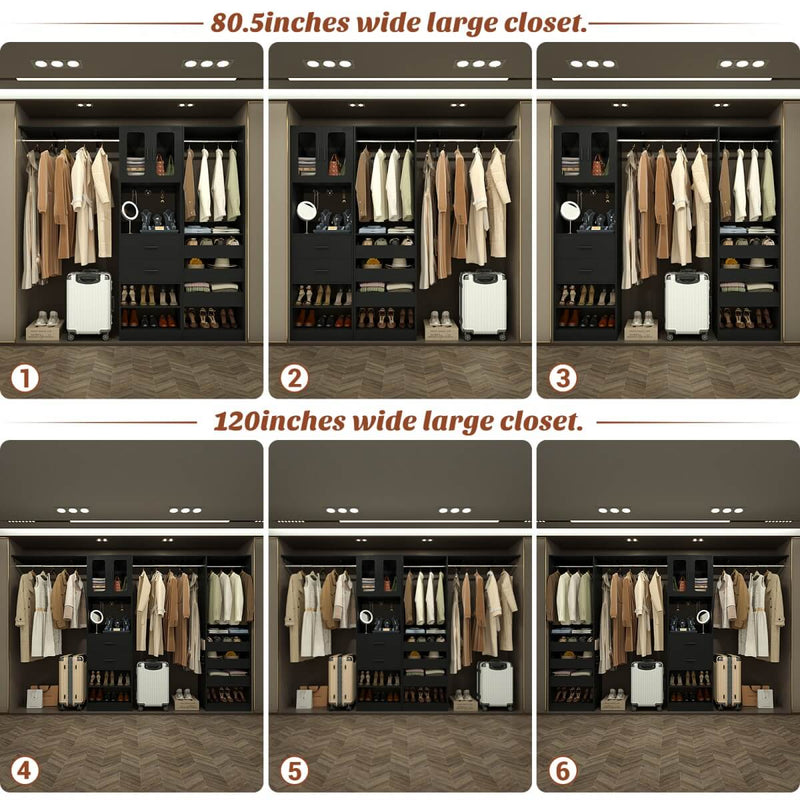 80.5inches wide large closet.

1

2

3

120inches wide large closet.

4

5

6