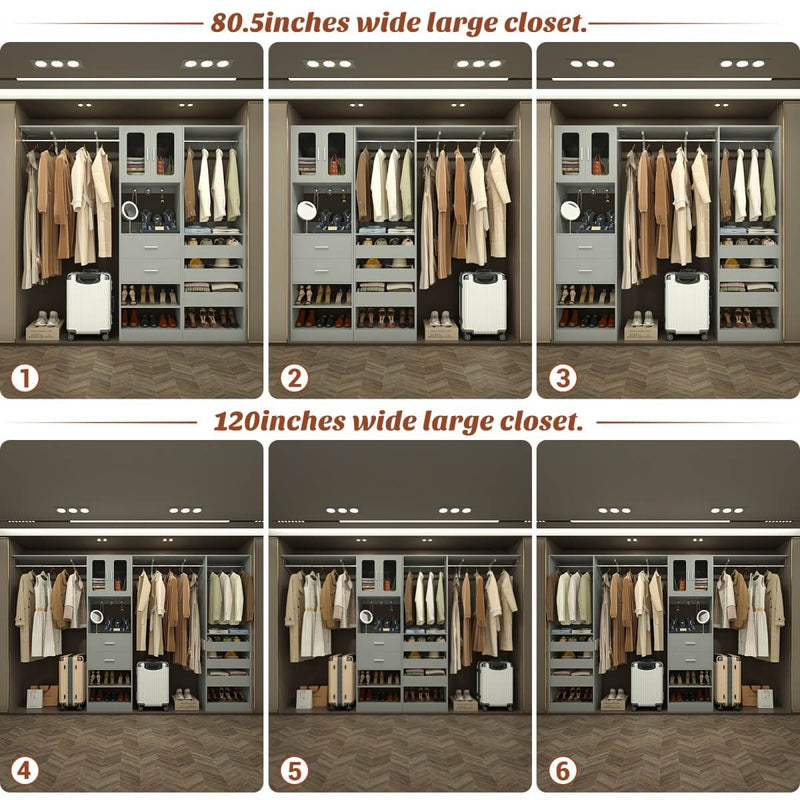 80.5inches wide large closet.

1

2

3

120inches wide large closet.

4

5

6