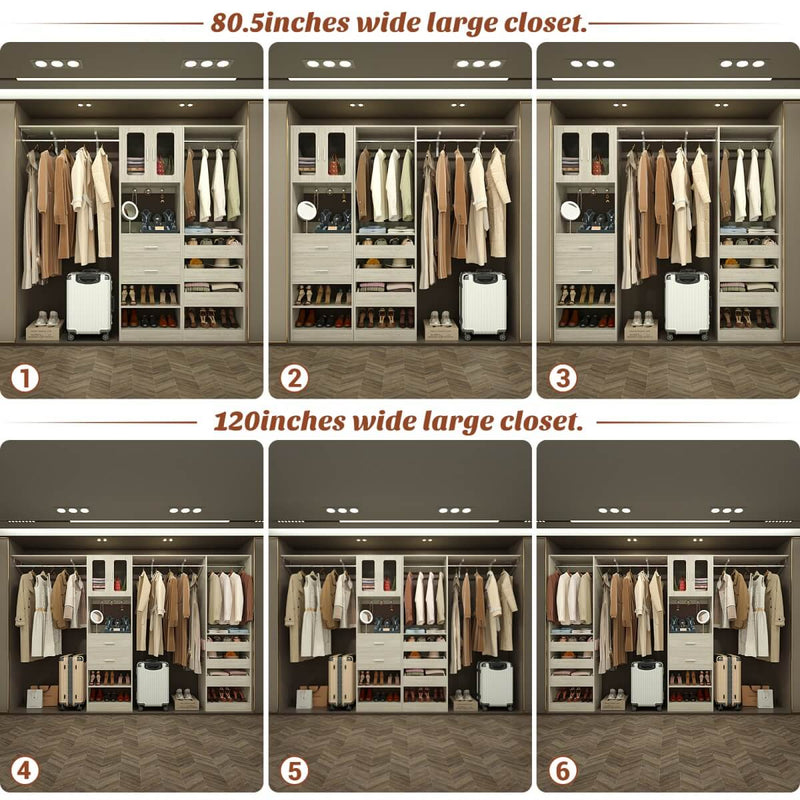 80.5inches wide large closet.

1

2

3

120inches wide large closet.

4

5

6